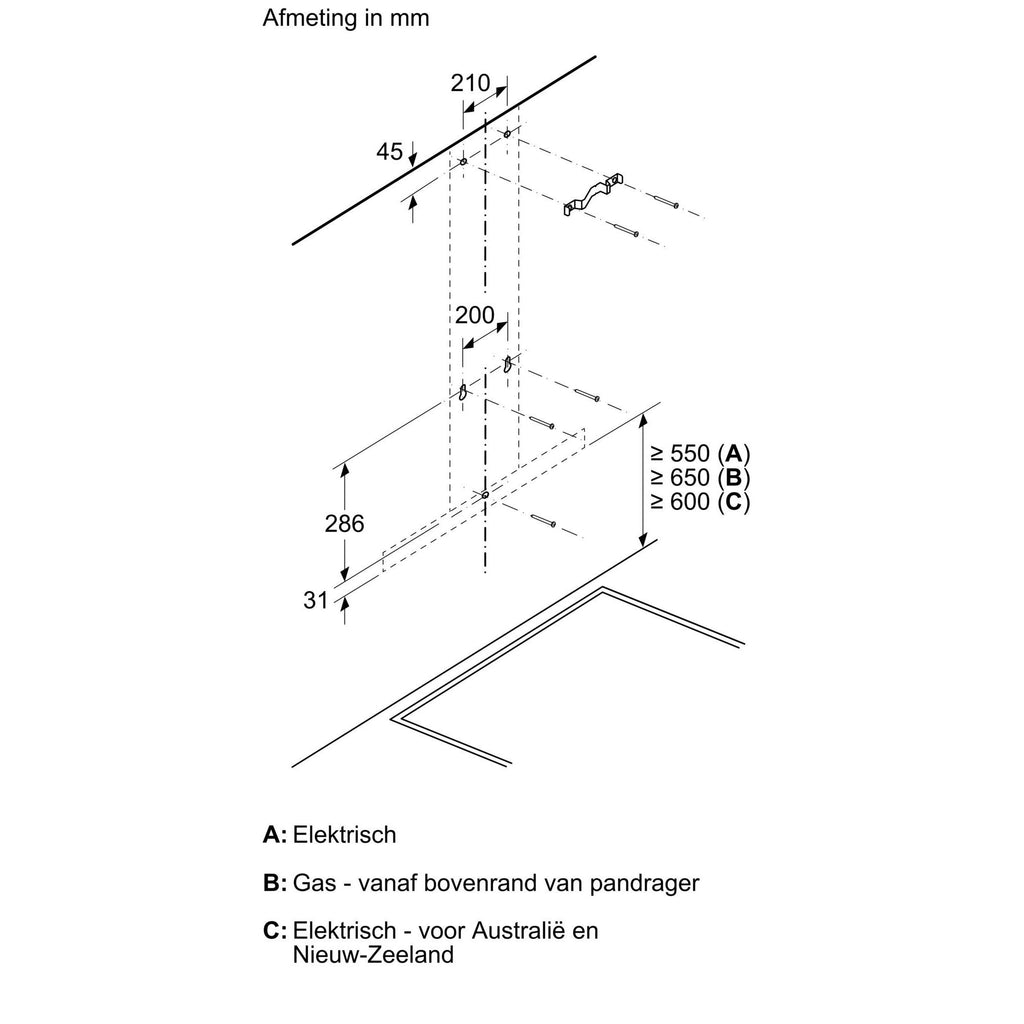 Afmeting in mm

210

45

200

≥ 550 (**A**)
≥ 650 (**B**)
≥ 600 (**C**)

286

31

**A:** Elektrisch

**B:** Gas - vanaf bovenrand van pandrager

**C:** Elektrisch - voor Australië en Nieuw-Zeeland