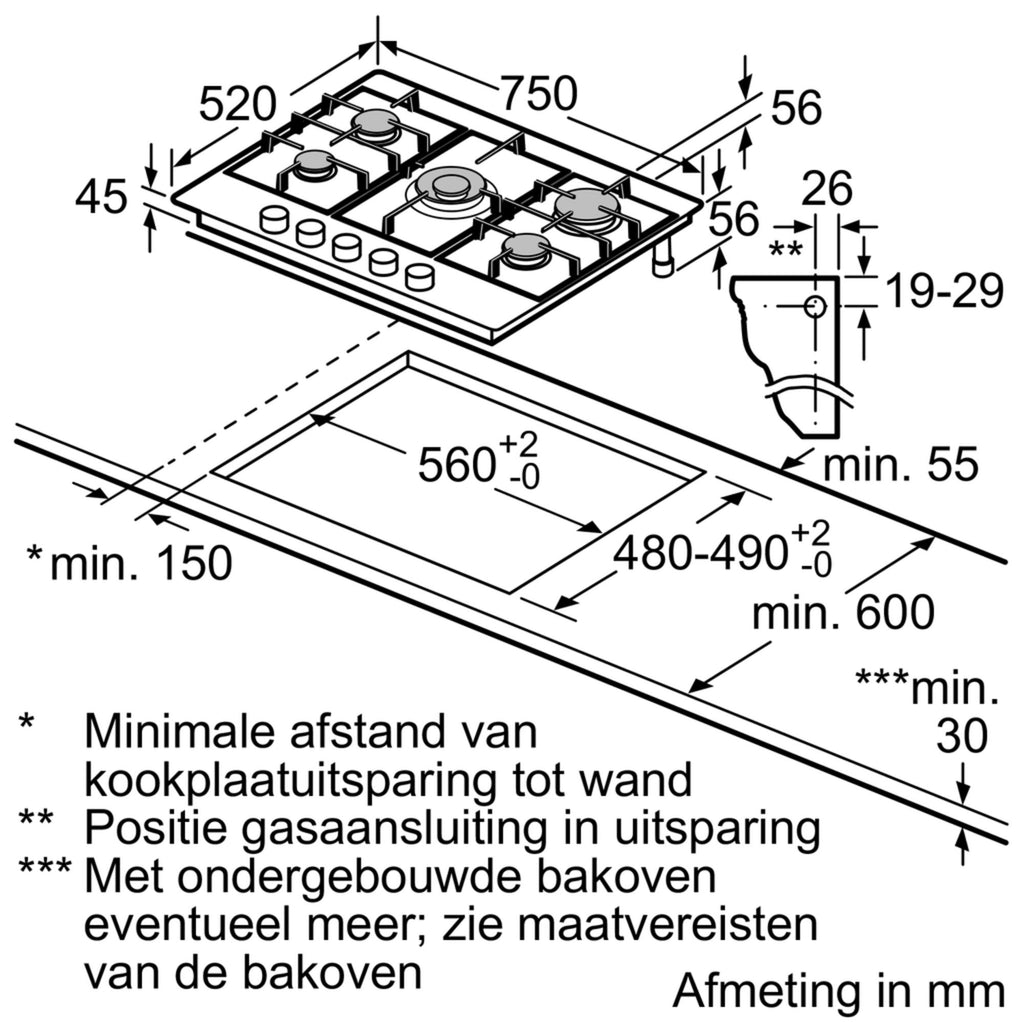 520
750
56
45
56
26
**
19-29
$560^{+2}_{-0}$
min. 55
*min. 150
$480\text{-}490^{+2}_{-0}$
min. 600
***min. 30

* Minimale afstand van kookplaatuitsparing tot wand
** Positie gasaansluiting in uitsparing
*** Met ondergebouwde bakoven eventueel meer; zie maatvereisten van de bakoven

Afmeting in mm