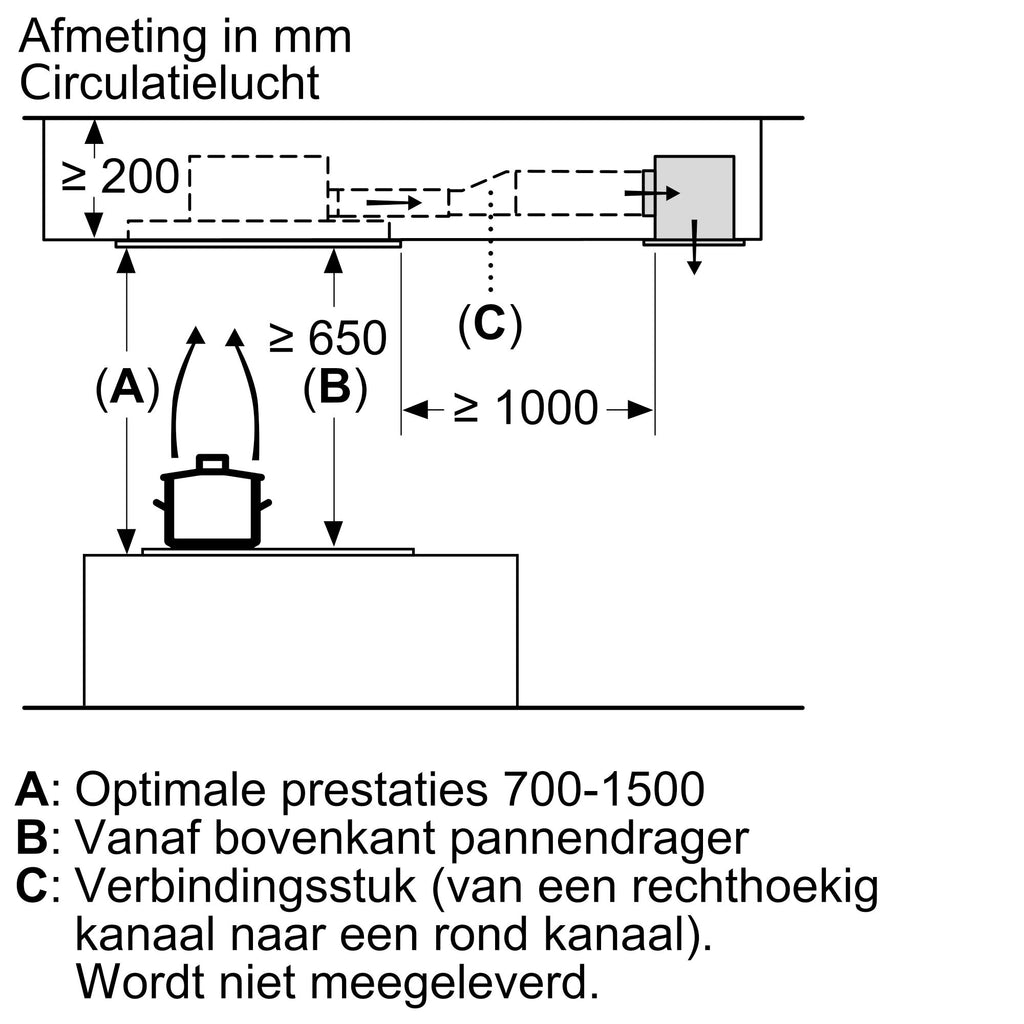 Afmeting in mm
Circulatielucht

≥ 200

(C)

≥ 650

(A)

(B)

≥ 1000

A: Optimale prestaties 700-1500
B: Vanaf bovenkant pannendrager
C: Verbindingsstuk (van een rechthoekig kanaal naar een rond kanaal). Wordt niet meegeleverd.