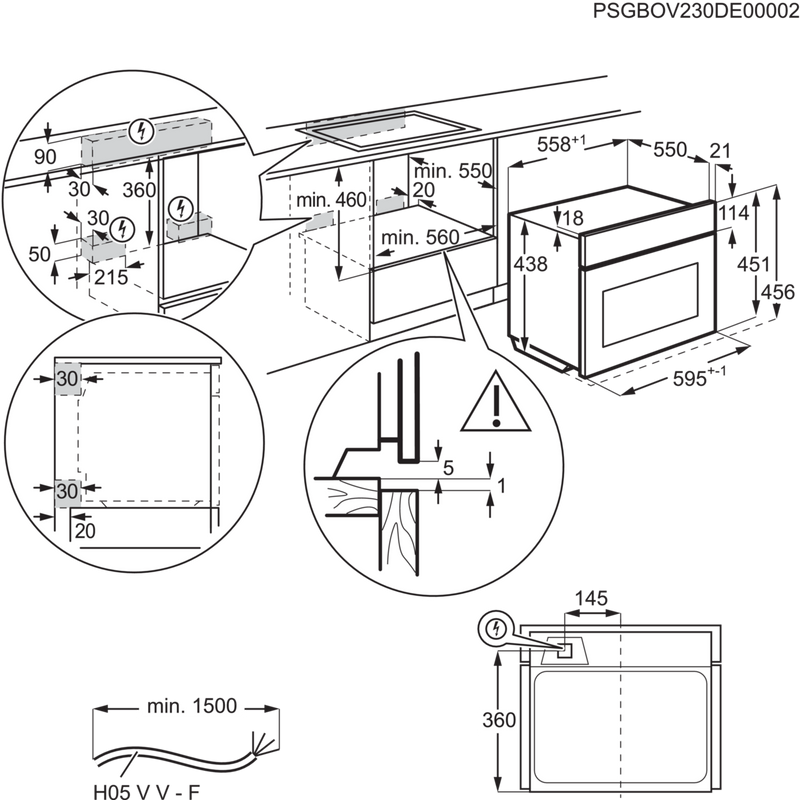 PSGBOV230DE00002

90
30
360
30
50
215

min. 460
min. 550
20
min. 560

$558^{+1}$
550
21
18
114
438
451
456
$595^{+-1}$

30
30
20

5
1

145
360

min. 1500
H05 V V - F